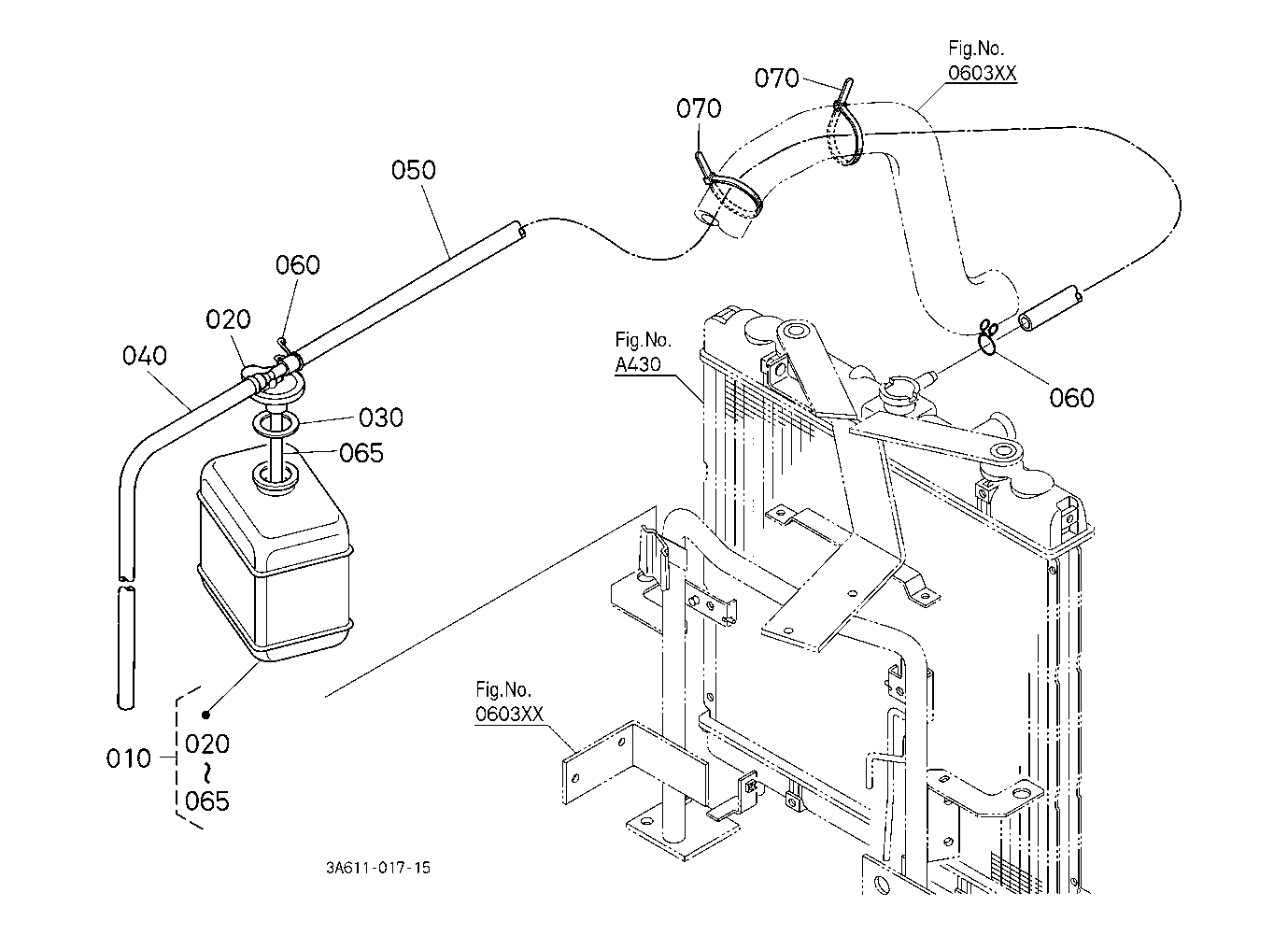 Fig.No.
0603XX

070

070

050

060

020

040

030

065

Fig.No.
A430

060

Fig.No.
0603XX

010

020
~
065

3A611-017-15